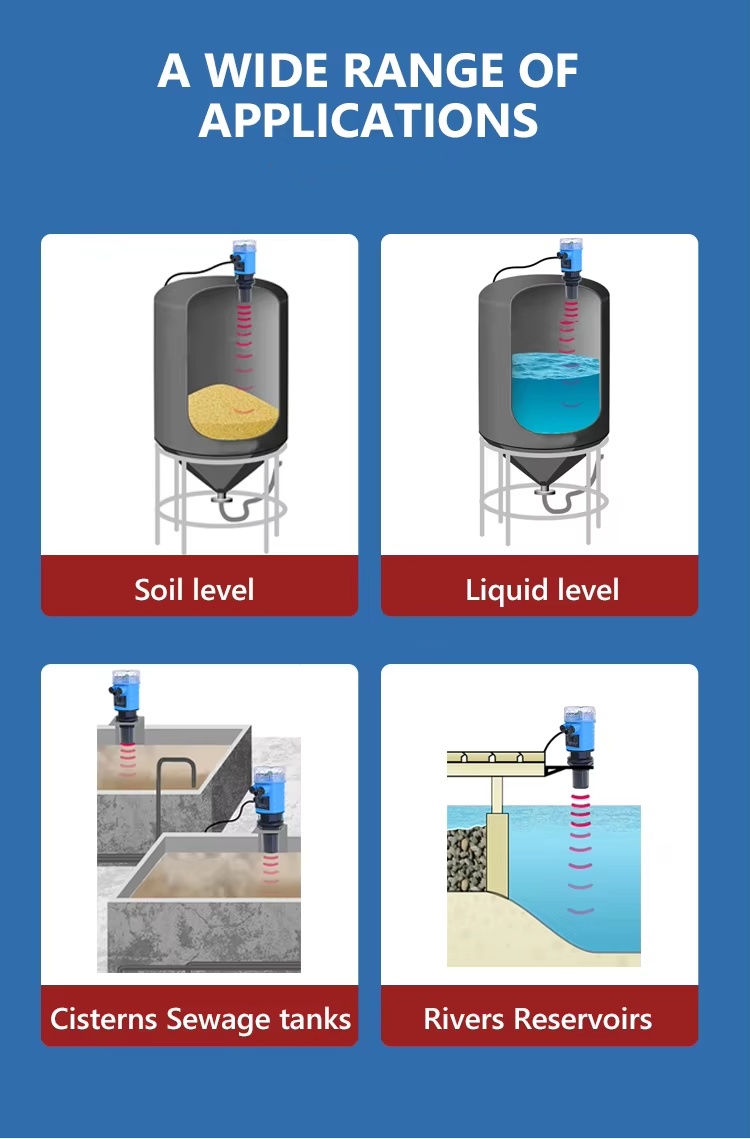 A WIDE RANGE OF APPLICATIONS

Soil level

Liquid level

Cisterns Sewage tanks

Rivers Reservoirs